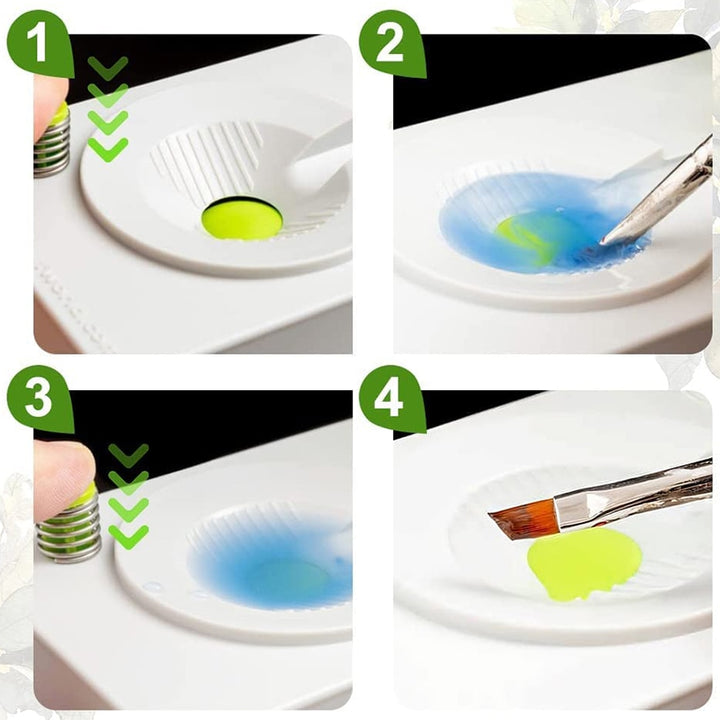 1

2

3

4