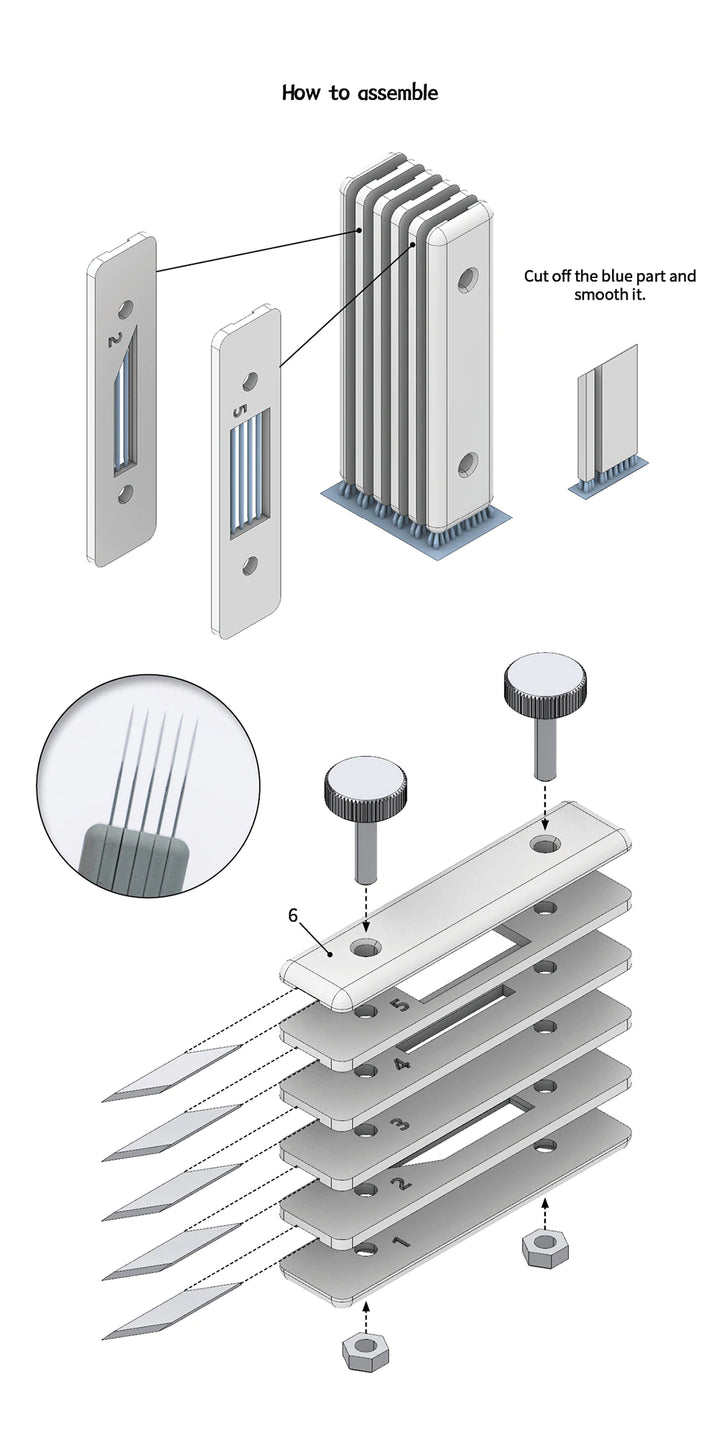 How to assemble

2

5

Cut off the blue part and smooth it.

6

5

4

3

2

1