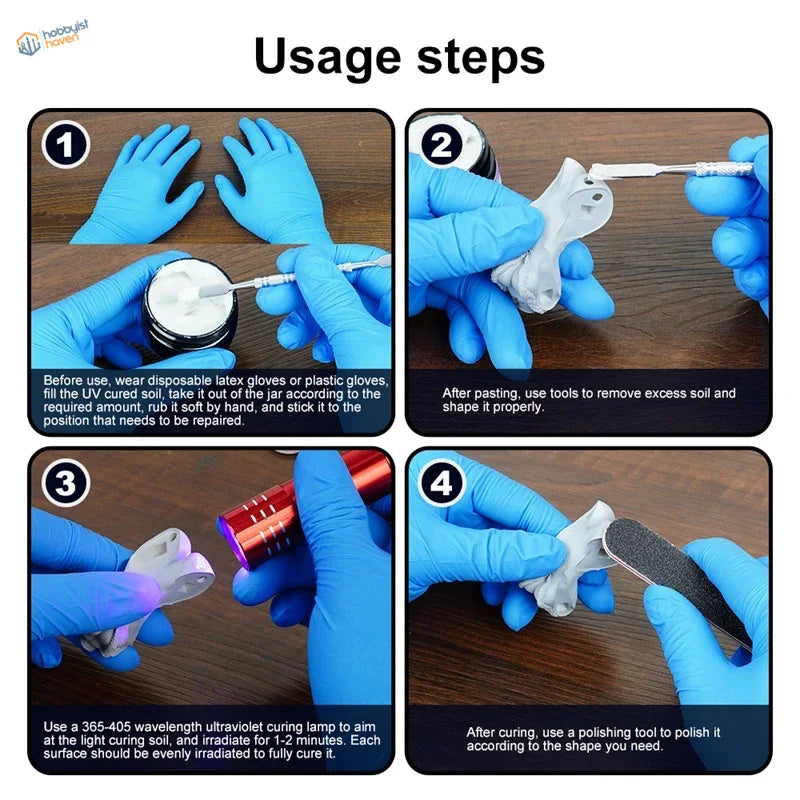 hobbyist haven

Usage steps

1

Before use, wear disposable latex gloves or plastic gloves, fill the UV cured soil, take it out of the jar according to the required amount, rub it soft by hand, and stick it to the position that needs to be repaired.

2

After pasting, use tools to remove excess soil and shape it properly.

3

Use a 365-405 wavelength ultraviolet curing lamp to aim at the light curing soil, and irradiate for 1-2 minutes. Each surface should be evenly irradiated to fully cure it.

4

After curing, use a polishing tool to polish it according to the shape you need.