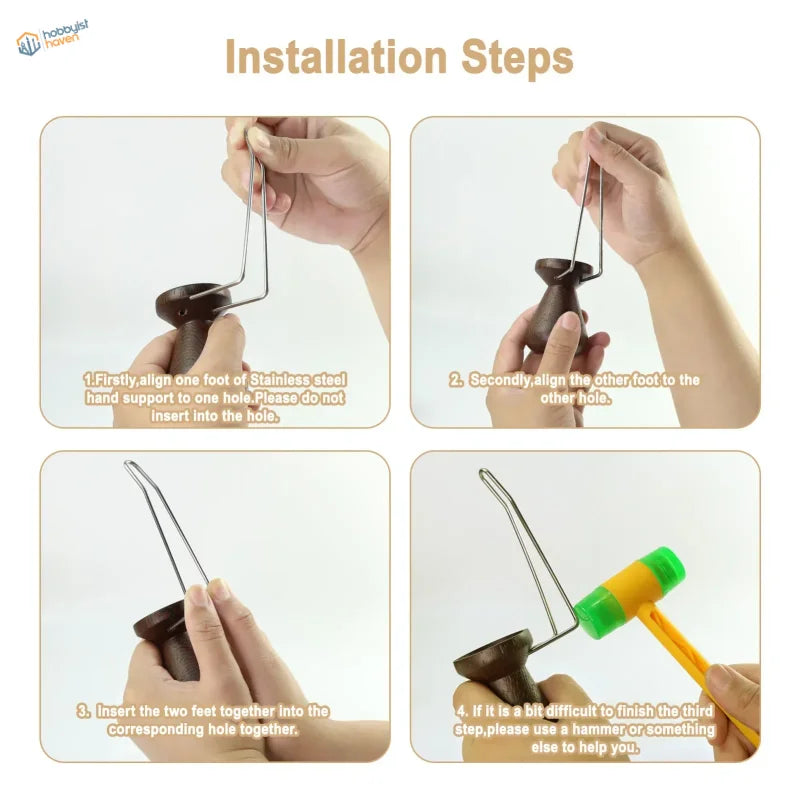 hobbyist haven

Installation Steps

1.Firstly,align one foot of Stainless steel hand support to one hole.Please do not insert into the hole.

2. Secondly,align the other foot to the other hole.

3. Insert the two feet together into the corresponding hole together.

4. If it is a bit difficult to finish the third step,please use a hammer or something else to help you.