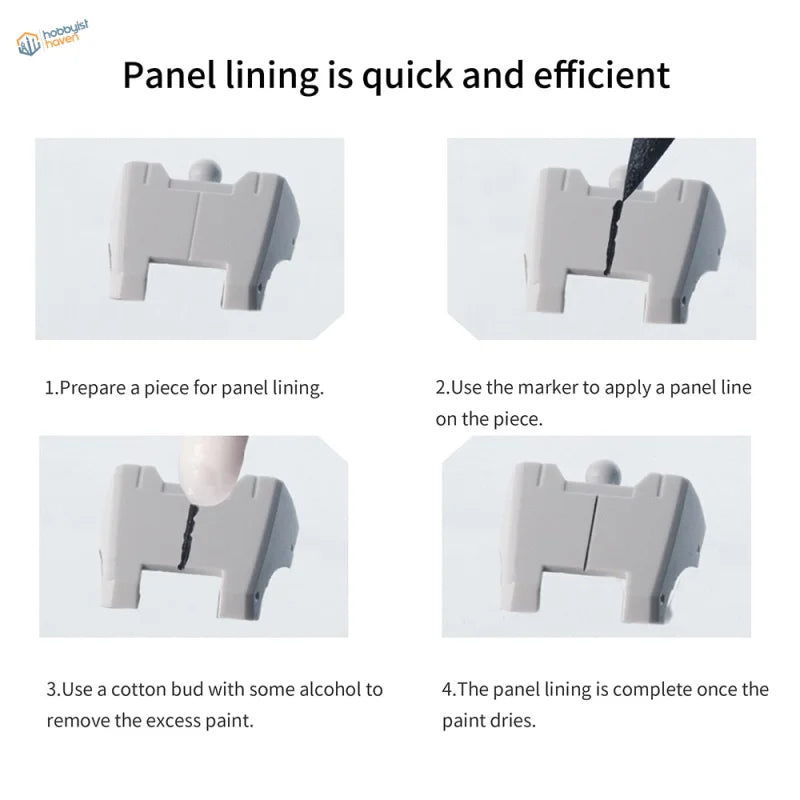 hobbyist haven

Panel lining is quick and efficient

1.Prepare a piece for panel lining.

2.Use the marker to apply a panel line on the piece.

3.Use a cotton bud with some alcohol to remove the excess paint.

4.The panel lining is complete once the paint dries.